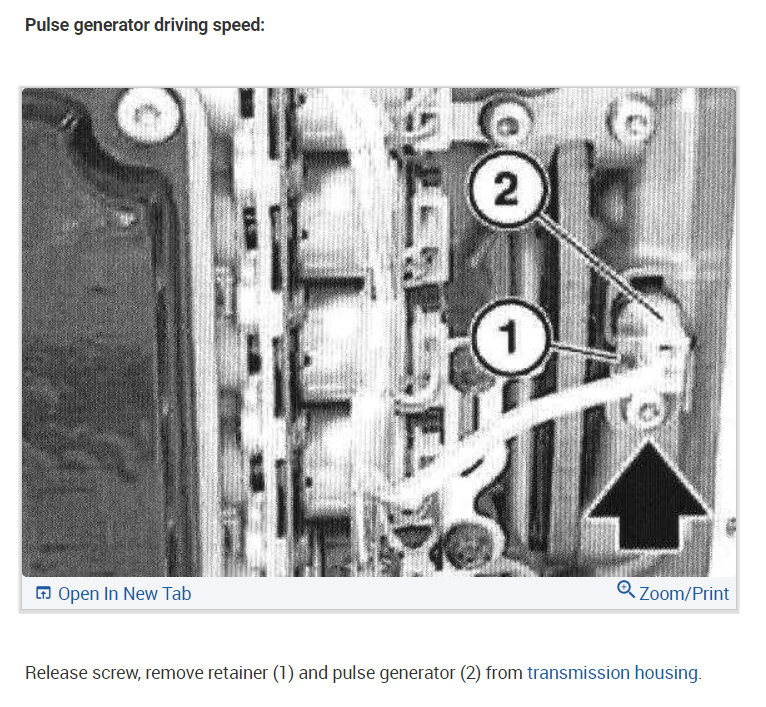 Pulse generator driving speed:

2

1

Open In New Tab

Zoom/Print

Release screw, remove retainer (1) and pulse generator (2) from transmission housing.