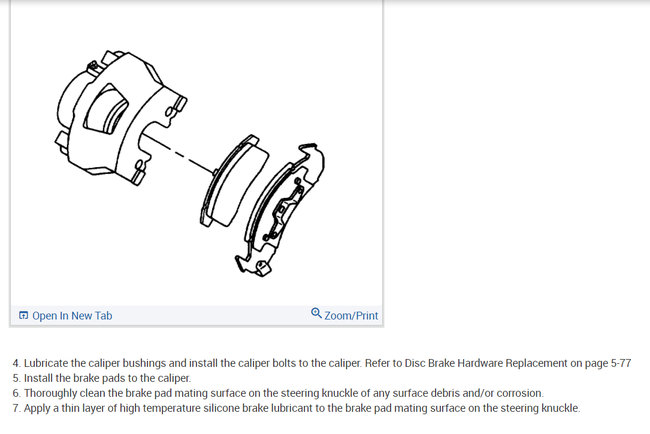 Open In New Tab

Zoom/Print

4. Lubricate the caliper bushings and install the caliper bolts to the caliper. Refer to Disc Brake Hardware Replacement on page 5-77
5. Install the brake pads to the caliper.
6. Thoroughly clean the brake pad mating surface on the steering knuckle of any surface debris and/or corrosion.
7. Apply a thin layer of high temperature silicone brake lubricant to the brake pad mating surface on the steering knuckle.