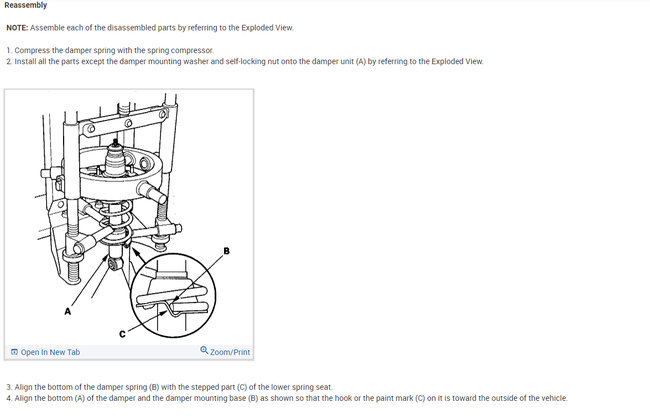 Reassembly

NOTE: Assemble each of the disassembled parts by referring to the Exploded View.

1. Compress the damper spring with the spring compressor.
2. Install all the parts except the damper mounting washer and self-locking nut onto the damper unit (A) by referring to the Exploded View.

B

A

C

Open In New Tab

Zoom/Print

3. Align the bottom of the damper spring (B) with the stepped part (C) of the lower spring seat.
4. Align the bottom (A) of the damper and the damper mounting base (B) as shown so that the hook or the paint mark (C) on it is toward the outside of the vehicle.