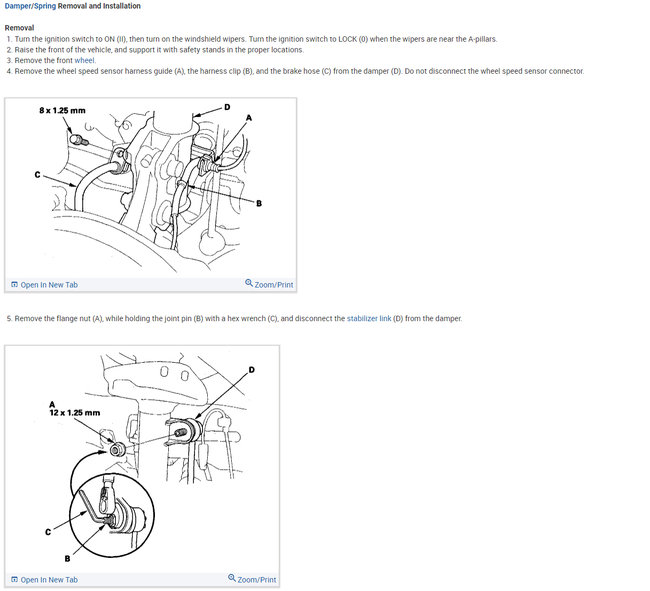 Damper/Spring Removal and Installation

Removal
1. Turn the ignition switch to ON (II), then turn on the windshield wipers. Turn the ignition switch to LOCK (0) when the wipers are near the A-pillars.
2. Raise the front of the vehicle, and support it with safety stands in the proper locations.
3. Remove the front wheel.
4. Remove the wheel speed sensor harness guide (A), the harness clip (B), and the brake hose (C) from the damper (D). Do not disconnect the wheel speed sensor connector.

8 x 1.25 mm
D
A
C
B

Open In New Tab
Zoom/Print

5. Remove the flange nut (A), while holding the joint pin (B) with a hex wrench (C), and disconnect the stabilizer link (D) from the damper.

D
A
12 x 1.25 mm
C
B

Open In New Tab
Zoom/Print