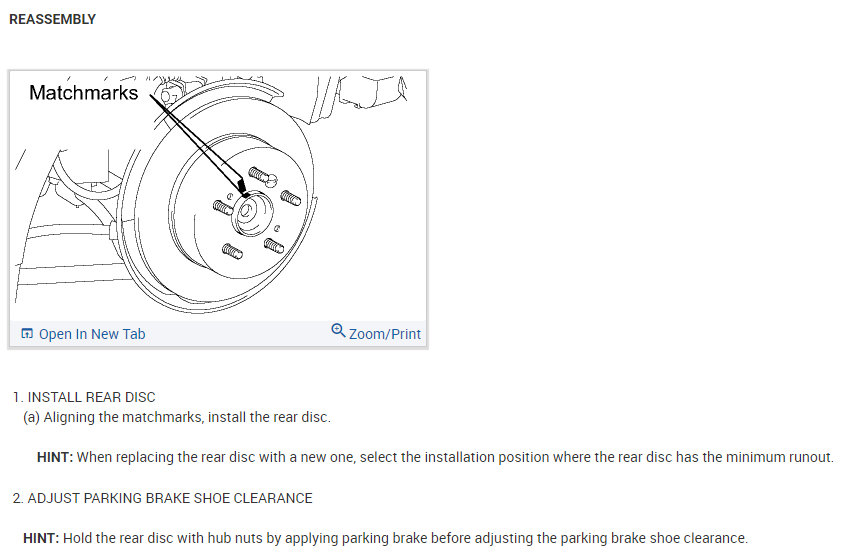 REASSEMBLY

Matchmarks

Open In New Tab

Zoom/Print

1. INSTALL REAR DISC
(a) Aligning the matchmarks, install the rear disc.

HINT: When replacing the rear disc with a new one, select the installation position where the rear disc has the minimum runout.

2. ADJUST PARKING BRAKE SHOE CLEARANCE

HINT: Hold the rear disc with hub nuts by applying parking brake before adjusting the parking brake shoe clearance.