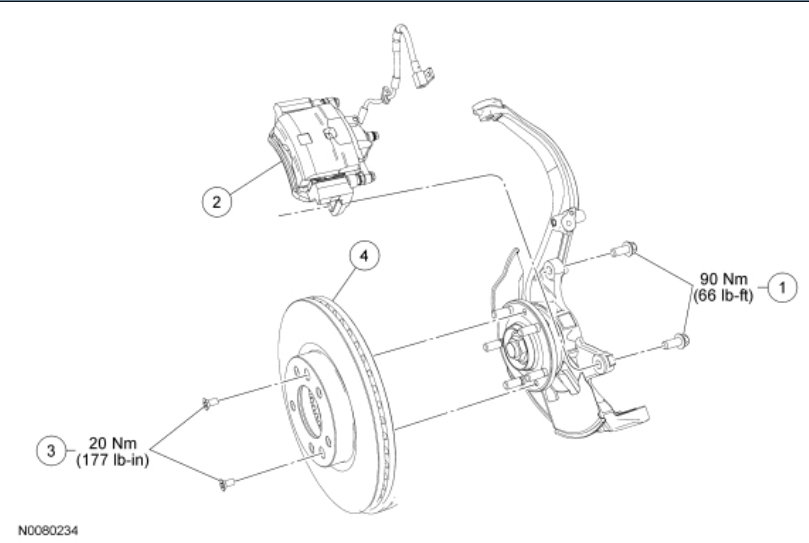 2

4

90 Nm
(66 lb-ft)
1

3
20 Nm
(177 lb-in)

N0080234