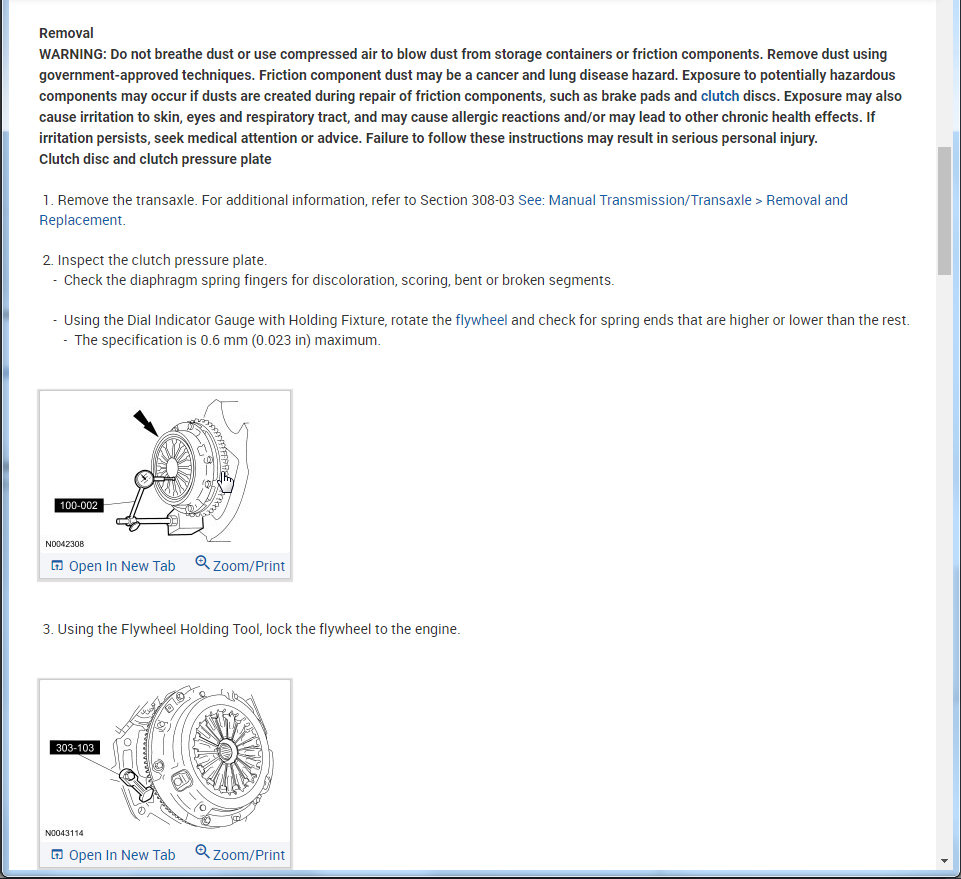 Removal
WARNING: Do not breathe dust or use compressed air to blow dust from storage containers or friction components. Remove dust using government-approved techniques. Friction component dust may be a cancer and lung disease hazard. Exposure to potentially hazardous components may occur if dusts are created during repair of friction components, such as brake pads and clutch discs. Exposure may also cause irritation to skin, eyes and respiratory tract, and may cause allergic reactions and/or may lead to other chronic health effects. If irritation persists, seek medical attention or advice. Failure to follow these instructions may result in serious personal injury.
Clutch disc and clutch pressure plate

1. Remove the transaxle. For additional information, refer to Section 308-03 See: Manual Transmission/Transaxle > Removal and Replacement.

2. Inspect the clutch pressure plate.
- Check the diaphragm spring fingers for discoloration, scoring, bent or broken segments.

- Using the Dial Indicator Gauge with Holding Fixture, rotate the flywheel and check for spring ends that are higher or lower than the rest.
- The specification is 0.6 mm (0.023 in) maximum.

100-002
N0042308
Open In New Tab Zoom/Print

3. Using the Flywheel Holding Tool, lock the flywheel to the engine.

303-103
N0043114
Open In New Tab Zoom/Print