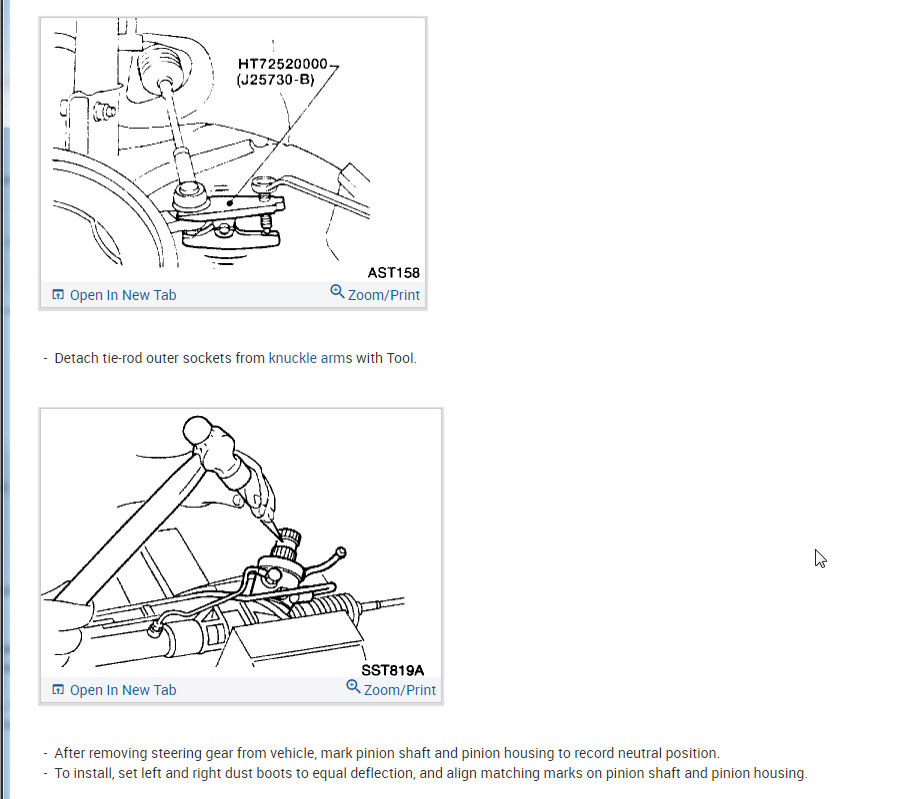 HT72520000
(J25730-B)

AST158

Open In New Tab
Zoom/Print

- Detach tie-rod outer sockets from knuckle arms with Tool.

SST819A

Open In New Tab
Zoom/Print

- After removing steering gear from vehicle, mark pinion shaft and pinion housing to record neutral position.
- To install, set left and right dust boots to equal deflection, and align matching marks on pinion shaft and pinion housing.