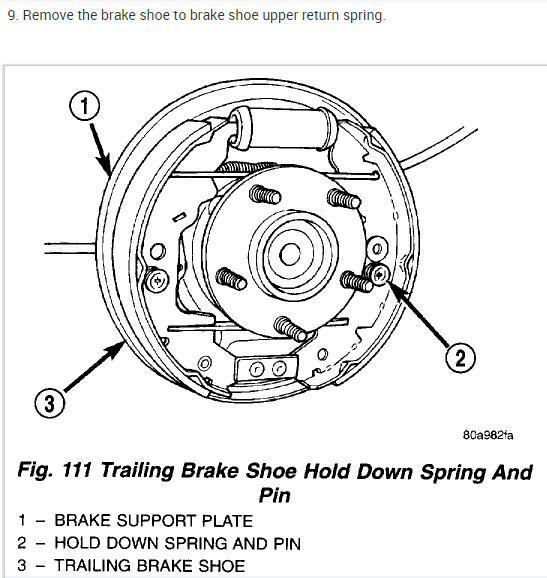 9. Remove the brake shoe to brake shoe upper return spring.

1

2

3

80a982fa

Fig. 111 Trailing Brake Shoe Hold Down Spring And Pin

1 – BRAKE SUPPORT PLATE
2 – HOLD DOWN SPRING AND PIN
3 – TRAILING BRAKE SHOE