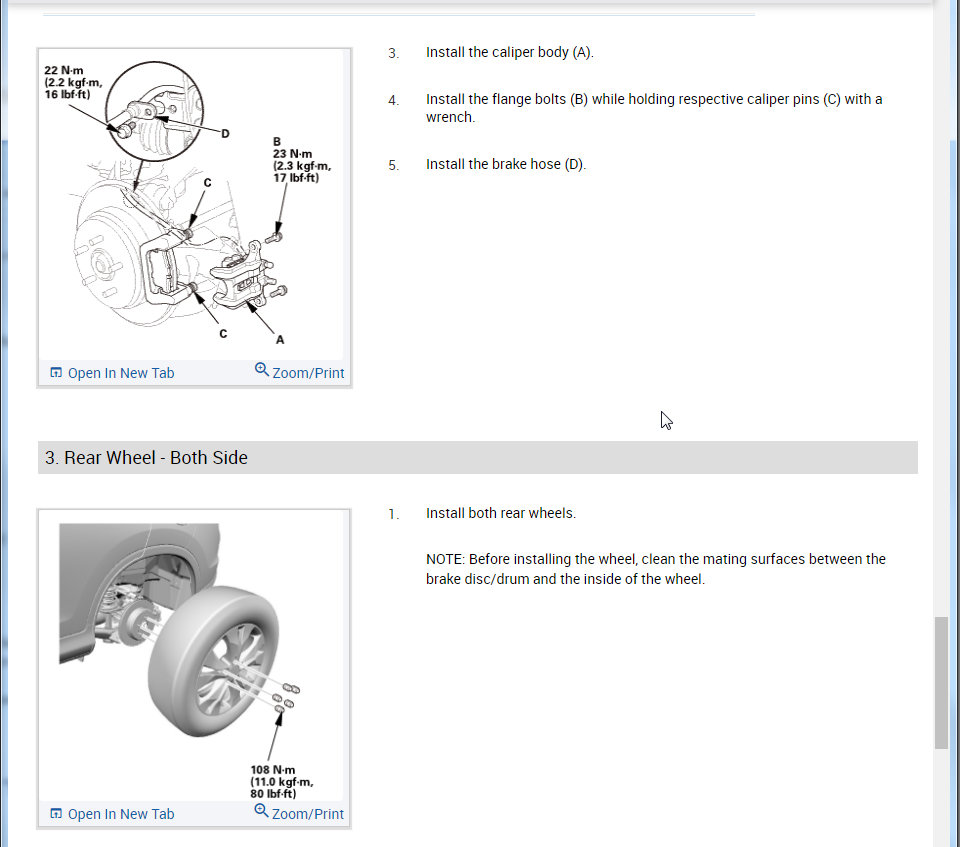 22 N·m
(2.2 kgf·m,
16 lbf·ft)

D

B
23 N·m
(2.3 kgf·m,
17 lbf·ft)

C

C

A

Open In New Tab
Zoom/Print

3. Install the caliper body (A).

4. Install the flange bolts (B) while holding respective caliper pins (C) with a wrench.

5. Install the brake hose (D).

3. Rear Wheel - Both Side

108 N·m
(11.0 kgf·m,
80 lbf·ft)

Open In New Tab
Zoom/Print

1. Install both rear wheels.

NOTE: Before installing the wheel, clean the mating surfaces between the brake disc/drum and the inside of the wheel.