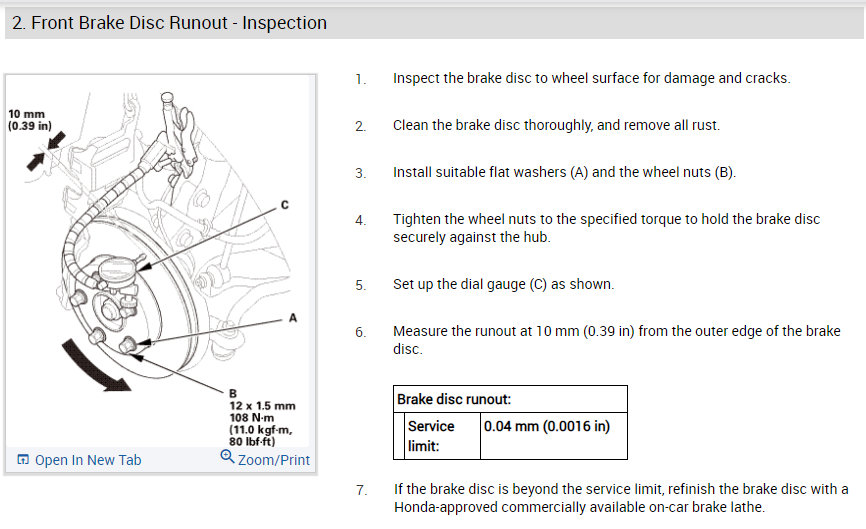 2. Front Brake Disc Runout - Inspection

10 mm
(0.39 in)

C

A

B
12 x 1.5 mm
108 N·m
(11.0 kgf·m,
80 lbf·ft)

Open In New Tab

Zoom/Print

1. Inspect the brake disc to wheel surface for damage and cracks.

2. Clean the brake disc thoroughly, and remove all rust.

3. Install suitable flat washers (A) and the wheel nuts (B).

4. Tighten the wheel nuts to the specified torque to hold the brake disc securely against the hub.

5. Set up the dial gauge (C) as shown.

6. Measure the runout at 10 mm (0.39 in) from the outer edge of the brake disc.

| Brake disc runout: | |
|---|---|
| Service limit: | 0.04 mm (0.0016 in) |

7. If the brake disc is beyond the service limit, refinish the brake disc with a Honda-approved commercially available on-car brake lathe.