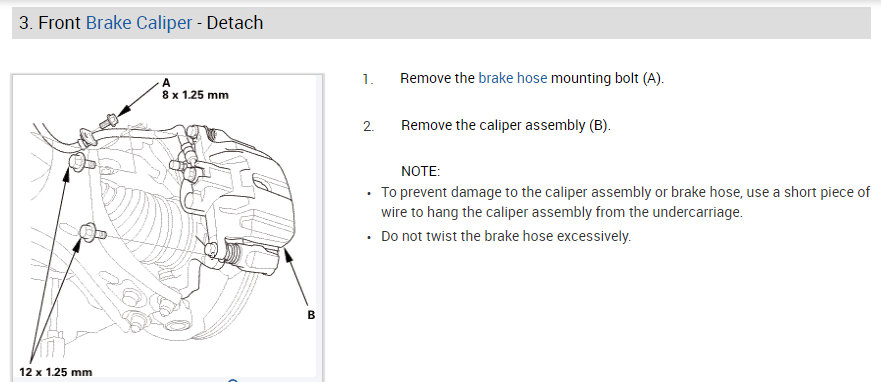 3. Front Brake Caliper - Detach

A
8 x 1.25 mm

B

12 x 1.25 mm

1. Remove the brake hose mounting bolt (A).

2. Remove the caliper assembly (B).

NOTE:

• To prevent damage to the caliper assembly or brake hose, use a short piece of wire to hang the caliper assembly from the undercarriage.

• Do not twist the brake hose excessively.