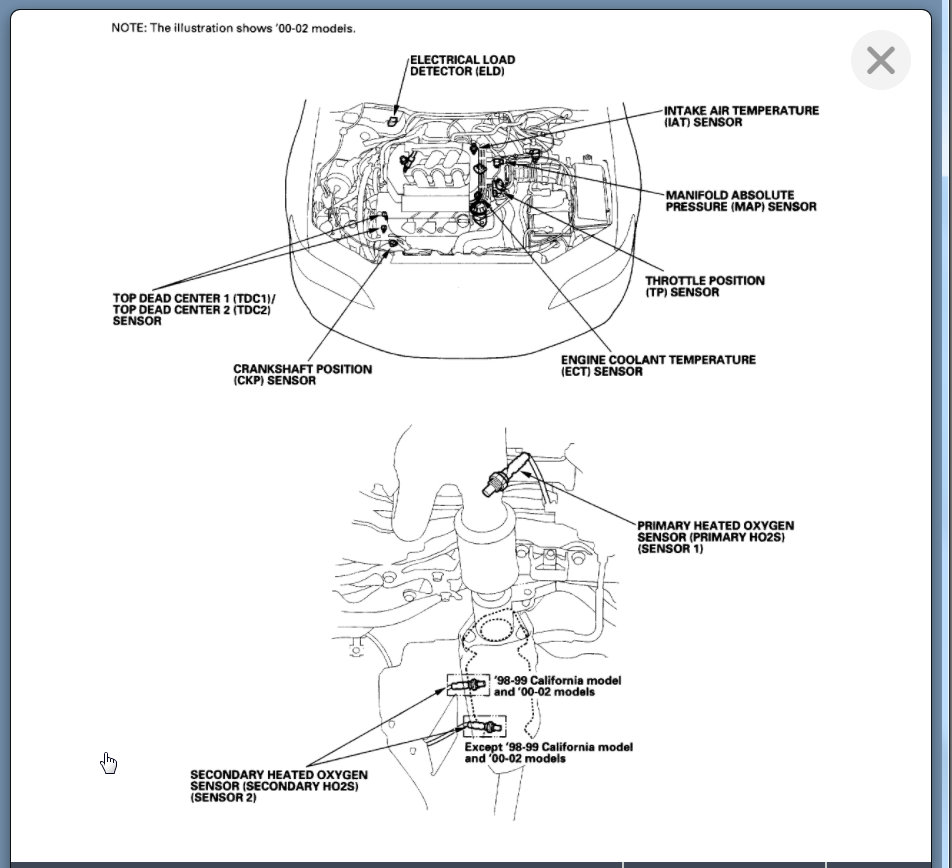 NOTE: The illustration shows '00-02 models.

ELECTRICAL LOAD DETECTOR (ELD)

INTAKE AIR TEMPERATURE (IAT) SENSOR

MANIFOLD ABSOLUTE PRESSURE (MAP) SENSOR

THROTTLE POSITION (TP) SENSOR

TOP DEAD CENTER 1 (TDC1)/ TOP DEAD CENTER 2 (TDC2) SENSOR

CRANKSHAFT POSITION (CKP) SENSOR

ENGINE COOLANT TEMPERATURE (ECT) SENSOR

PRIMARY HEATED OXYGEN SENSOR (PRIMARY HO2S) (SENSOR 1)

'98-99 California model and '00-02 models

Except '98-99 California model and '00-02 models

SECONDARY HEATED OXYGEN SENSOR (SECONDARY HO2S) (SENSOR 2)