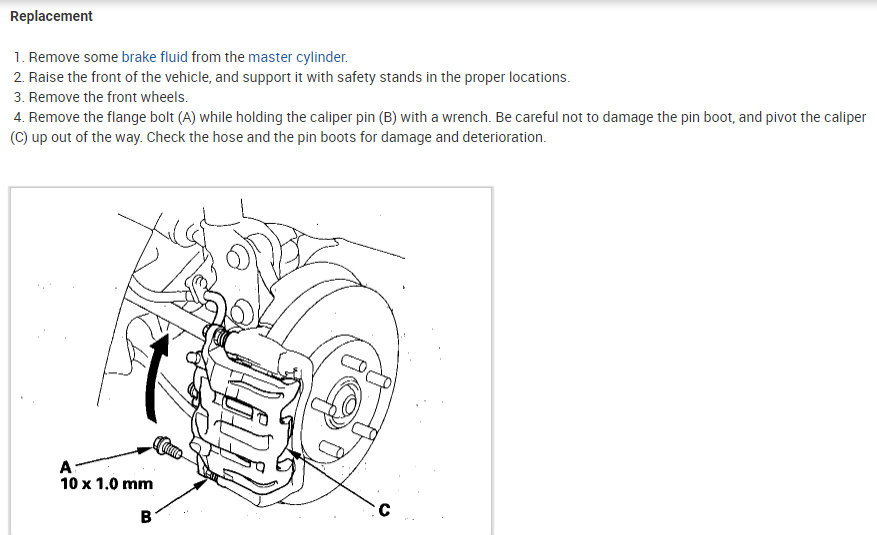 Replacement

1. Remove some brake fluid from the master cylinder.
2. Raise the front of the vehicle, and support it with safety stands in the proper locations.
3. Remove the front wheels.
4. Remove the flange bolt (A) while holding the caliper pin (B) with a wrench. Be careful not to damage the pin boot, and pivot the caliper (C) up out of the way. Check the hose and the pin boots for damage and deterioration.

A
10 x 1.0 mm
B
C