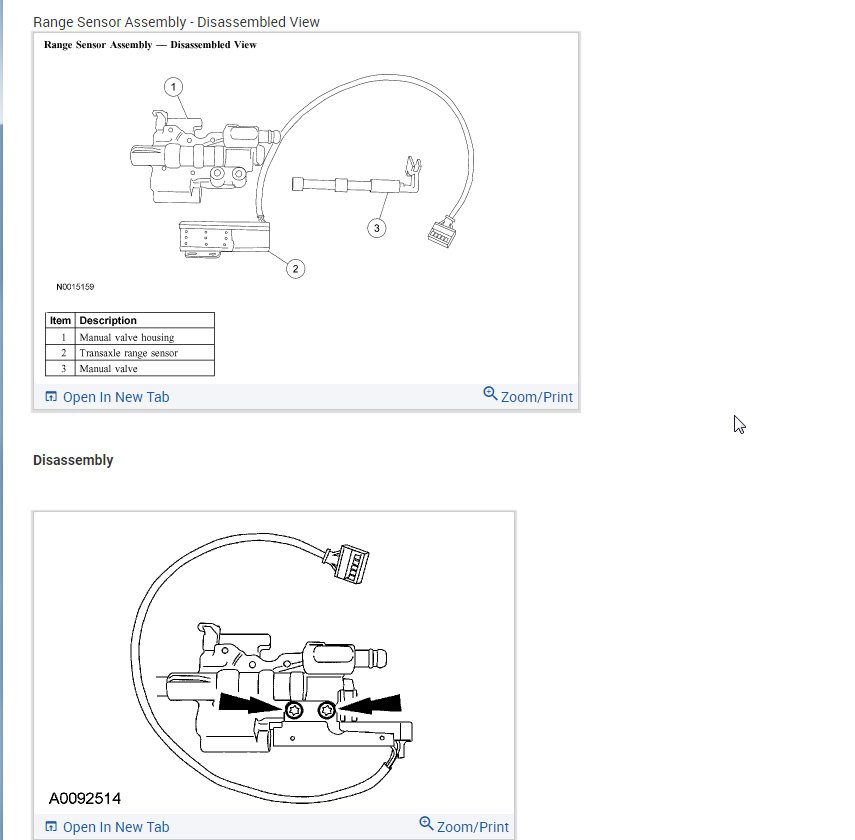 Range Sensor Assembly - Disassembled View

Range Sensor Assembly — Disassembled View

1

3

2

N0015159

| Item | Description |
|---|---|
| 1 | Manual valve housing |
| 2 | Transaxle range sensor |
| 3 | Manual valve |

Open In New Tab

Zoom/Print

Disassembly

A0092514

Open In New Tab

Zoom/Print