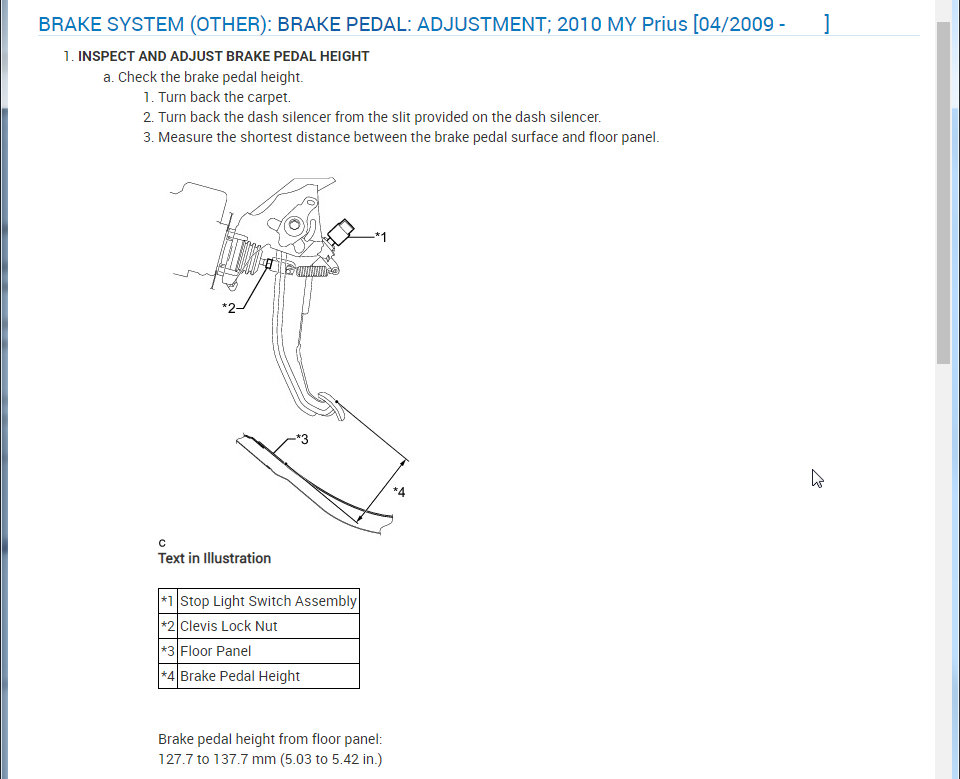 BRAKE SYSTEM (OTHER): BRAKE PEDAL: ADJUSTMENT; 2010 MY Prius [04/2009 - ]

1. INSPECT AND ADJUST BRAKE PEDAL HEIGHT

a. Check the brake pedal height.

1. Turn back the carpet.
2. Turn back the dash silencer from the slit provided on the dash silencer.
3. Measure the shortest distance between the brake pedal surface and floor panel.

*1
*2
*3
*4

c
Text in Illustration

| *1 | Stop Light Switch Assembly |
|---|---|
| *2 | Clevis Lock Nut |
| *3 | Floor Panel |
| *4 | Brake Pedal Height |

Brake pedal height from floor panel:
127.7 to 137.7 mm (5.03 to 5.42 in.)