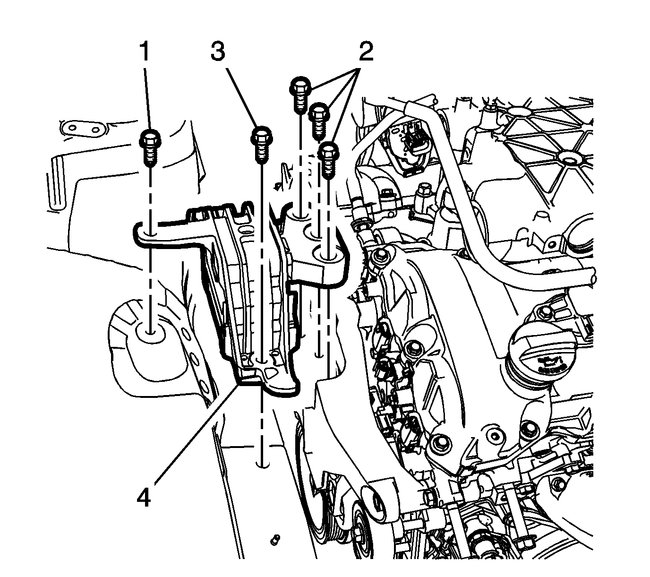 1
3
2
4