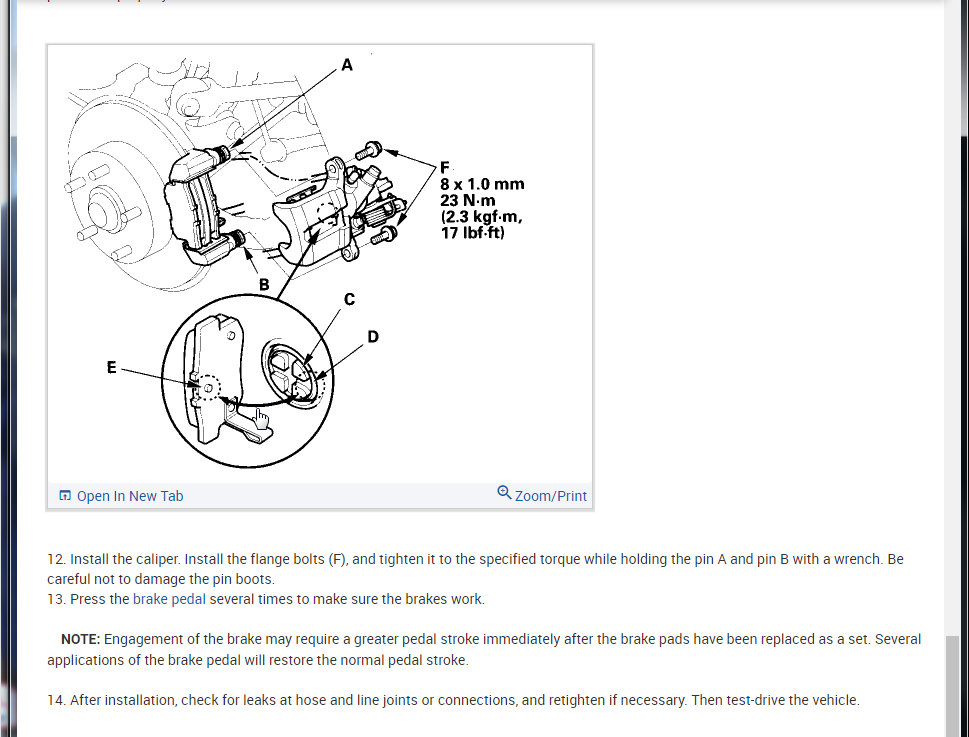 A

F
8 x 1.0 mm
23 N·m
(2.3 kgf·m,
17 lbf·ft)

B

C

D

E

Open In New Tab

Zoom/Print

12. Install the caliper. Install the flange bolts (F), and tighten it to the specified torque while holding the pin A and pin B with a wrench. Be careful not to damage the pin boots.
13. Press the brake pedal several times to make sure the brakes work.

NOTE: Engagement of the brake may require a greater pedal stroke immediately after the brake pads have been replaced as a set. Several applications of the brake pedal will restore the normal pedal stroke.

14. After installation, check for leaks at hose and line joints or connections, and retighten if necessary. Then test-drive the vehicle.