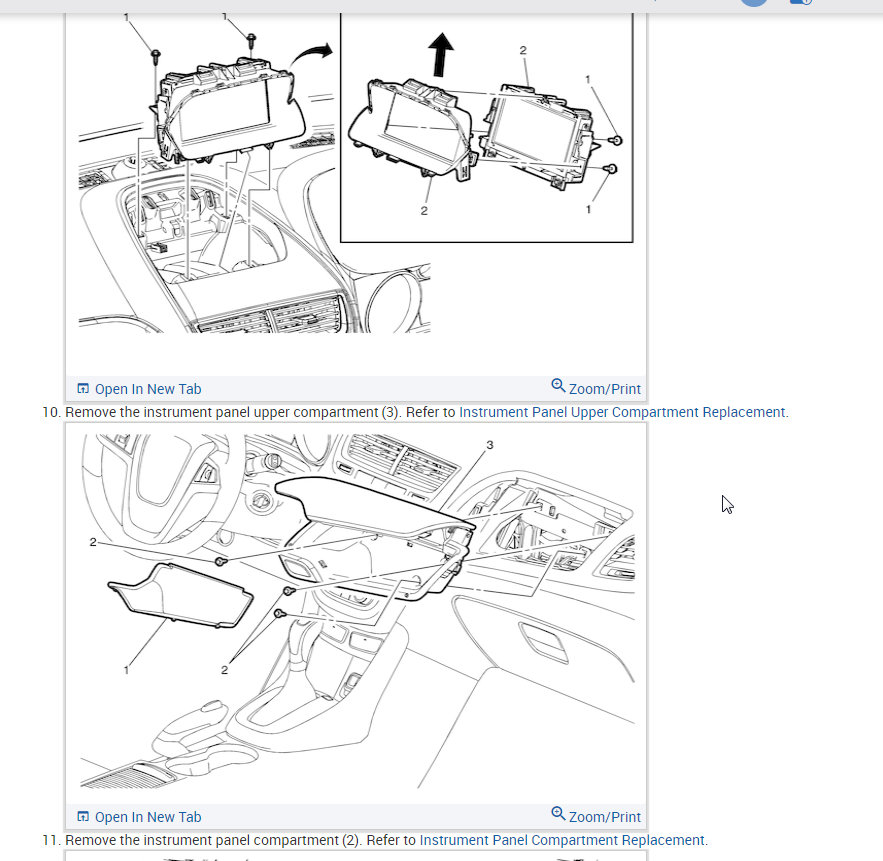 1

1

2

1

1

2

Open In New Tab

Zoom/Print

10. Remove the instrument panel upper compartment (3). Refer to Instrument Panel Upper Compartment Replacement.

3

2

1

2

Open In New Tab

Zoom/Print

11. Remove the instrument panel compartment (2). Refer to Instrument Panel Compartment Replacement.