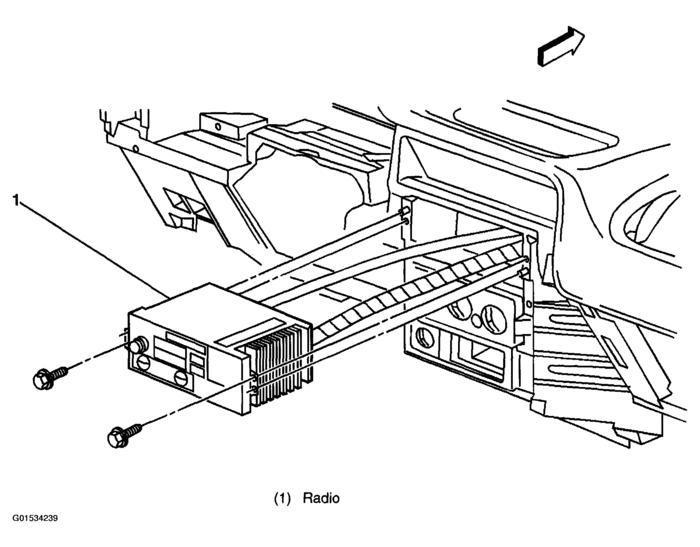 1

(1) Radio

G01534239