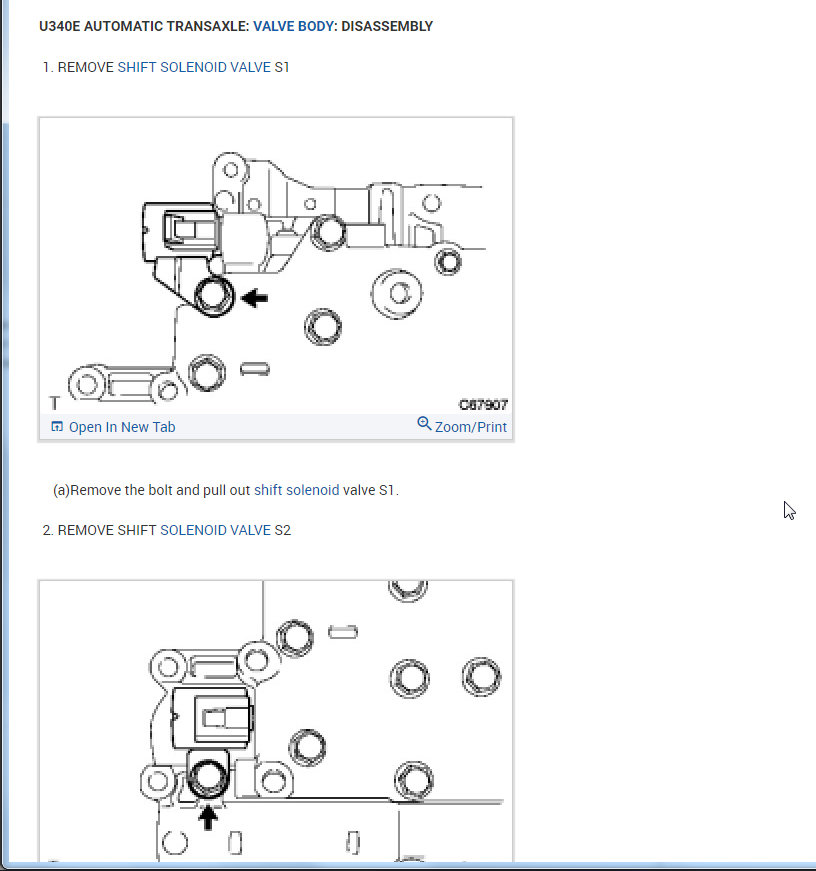 U340E AUTOMATIC TRANSAXLE: VALVE BODY: DISASSEMBLY

1. REMOVE SHIFT SOLENOID VALVE S1

T

C67907

Open In New Tab

Zoom/Print

(a)Remove the bolt and pull out shift solenoid valve S1.

2. REMOVE SHIFT SOLENOID VALVE S2