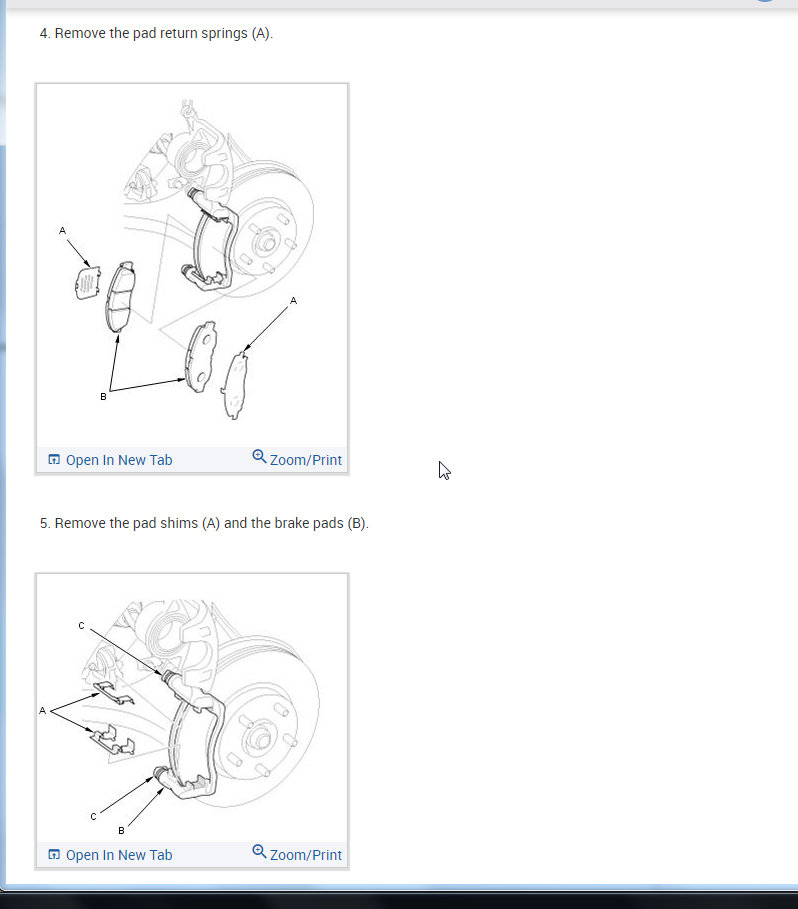 4. Remove the pad return springs (A).

A

A

B

Open In New Tab

Zoom/Print

5. Remove the pad shims (A) and the brake pads (B).

C

A

C

B

Open In New Tab

Zoom/Print