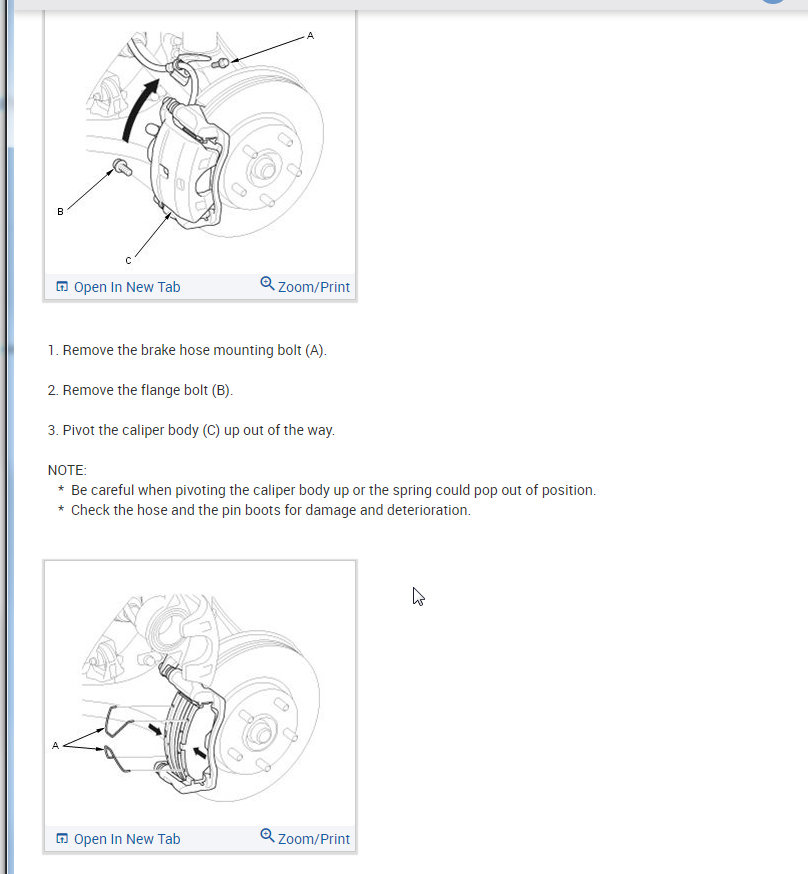 A

B

C

Open In New Tab Zoom/Print

1. Remove the brake hose mounting bolt (A).

2. Remove the flange bolt (B).

3. Pivot the caliper body (C) up out of the way.

NOTE:
* Be careful when pivoting the caliper body up or the spring could pop out of position.
* Check the hose and the pin boots for damage and deterioration.

A

Open In New Tab Zoom/Print