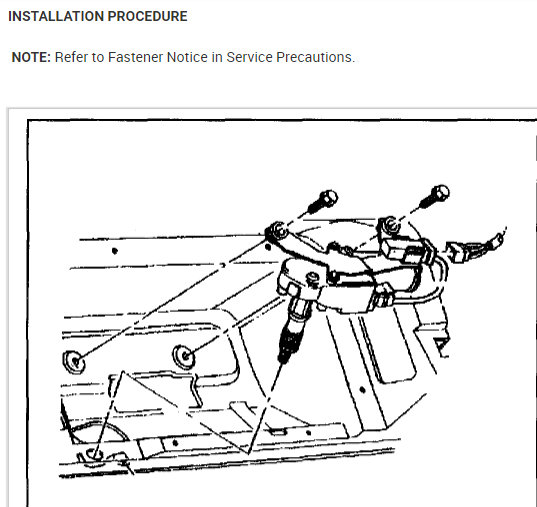 INSTALLATION PROCEDURE

NOTE: Refer to Fastener Notice in Service Precautions.