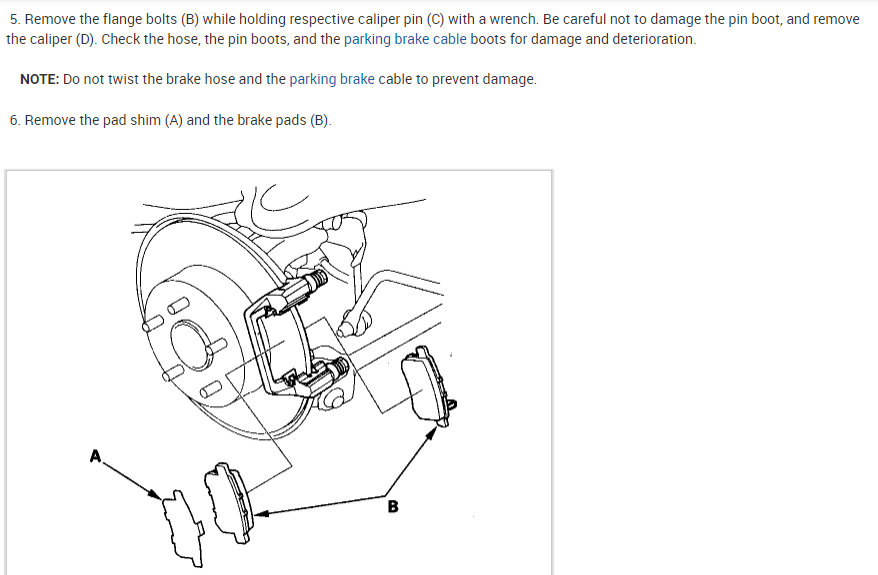 5. Remove the flange bolts (B) while holding respective caliper pin (C) with a wrench. Be careful not to damage the pin boot, and remove the caliper (D). Check the hose, the pin boots, and the parking brake cable boots for damage and deterioration.

NOTE: Do not twist the brake hose and the parking brake cable to prevent damage.

6. Remove the pad shim (A) and the brake pads (B).

A

B