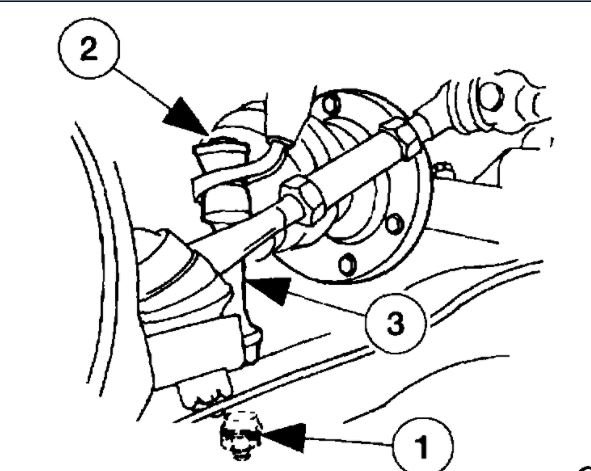 2

3

1