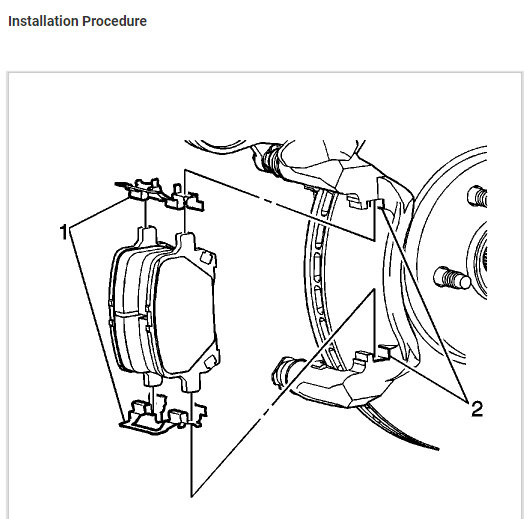 Installation Procedure

1

2