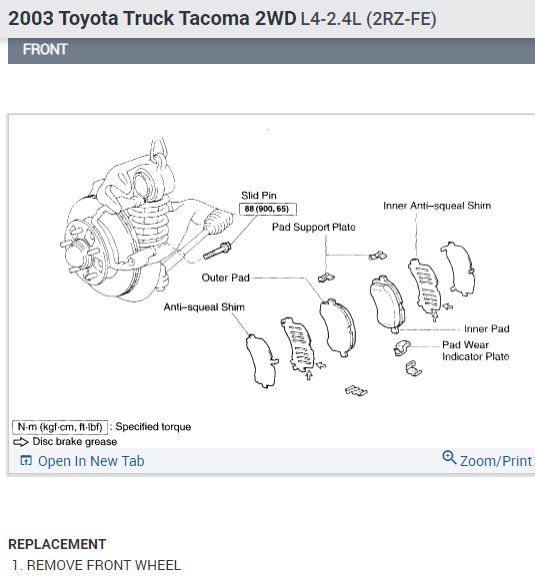 2003 Toyota Truck Tacoma 2WD L4-2.4L (2RZ-FE)

FRONT

Slid Pin
88 (900, 65)

Inner Anti–squeal Shim

Pad Support Plate

Outer Pad

Anti–squeal Shim

Inner Pad

Pad Wear Indicator Plate

N·m (kgf·cm, ft·lbf) : Specified torque
Disc brake grease

Open In New Tab

Zoom/Print

REPLACEMENT

1. REMOVE FRONT WHEEL