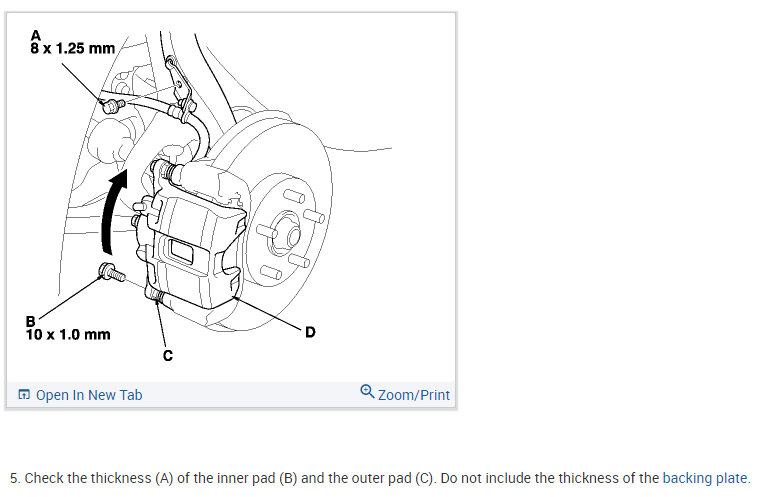 A
8 x 1.25 mm

B
10 x 1.0 mm

C

D

Open In New Tab

Zoom/Print

5. Check the thickness (A) of the inner pad (B) and the outer pad (C). Do not include the thickness of the backing plate.