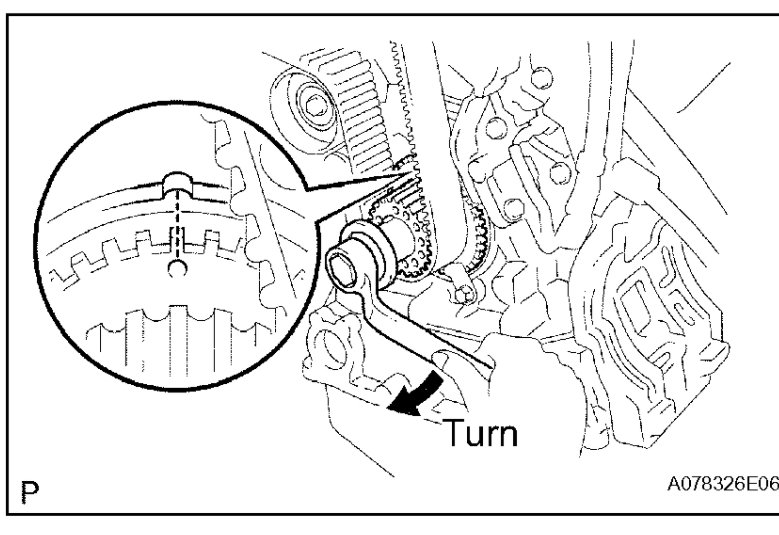 Turn

P

A078326E06