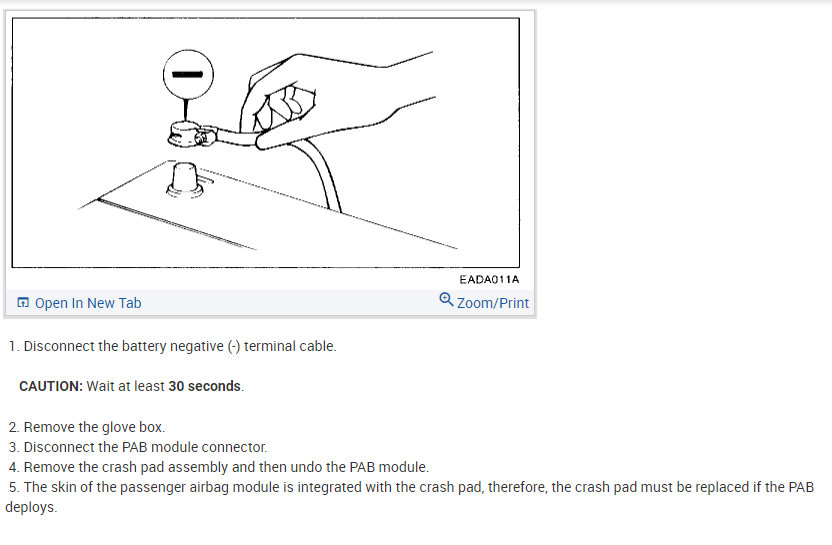 EADA011A

Open In New Tab

Zoom/Print

1. Disconnect the battery negative (-) terminal cable.

CAUTION: Wait at least 30 seconds.

2. Remove the glove box.
3. Disconnect the PAB module connector.
4. Remove the crash pad assembly and then undo the PAB module.
5. The skin of the passenger airbag module is integrated with the crash pad, therefore, the crash pad must be replaced if the PAB deploys.