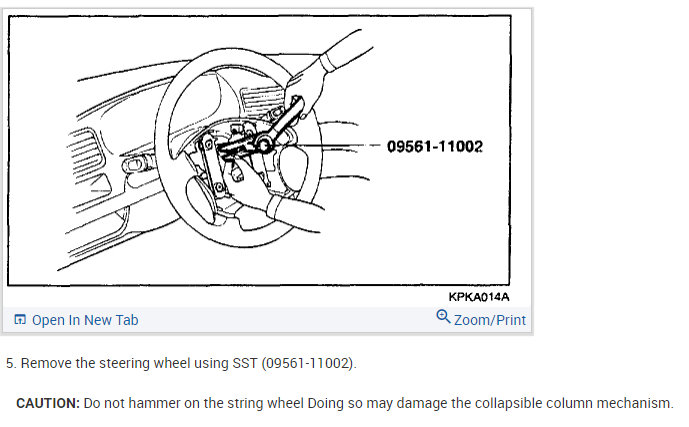 09561-11002

KPKA014A

Open In New Tab

Zoom/Print

5. Remove the steering wheel using SST (09561-11002).

CAUTION: Do not hammer on the string wheel Doing so may damage the collapsible column mechanism.