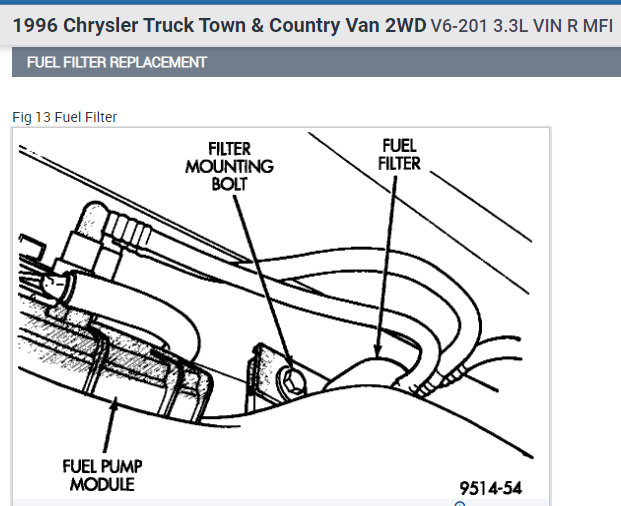 1996 Chrysler Truck Town & Country Van 2WD V6-201 3.3L VIN R MFI

FUEL FILTER REPLACEMENT

Fig 13 Fuel Filter

FILTER MOUNTING BOLT

FUEL FILTER

FUEL PUMP MODULE

9514-54