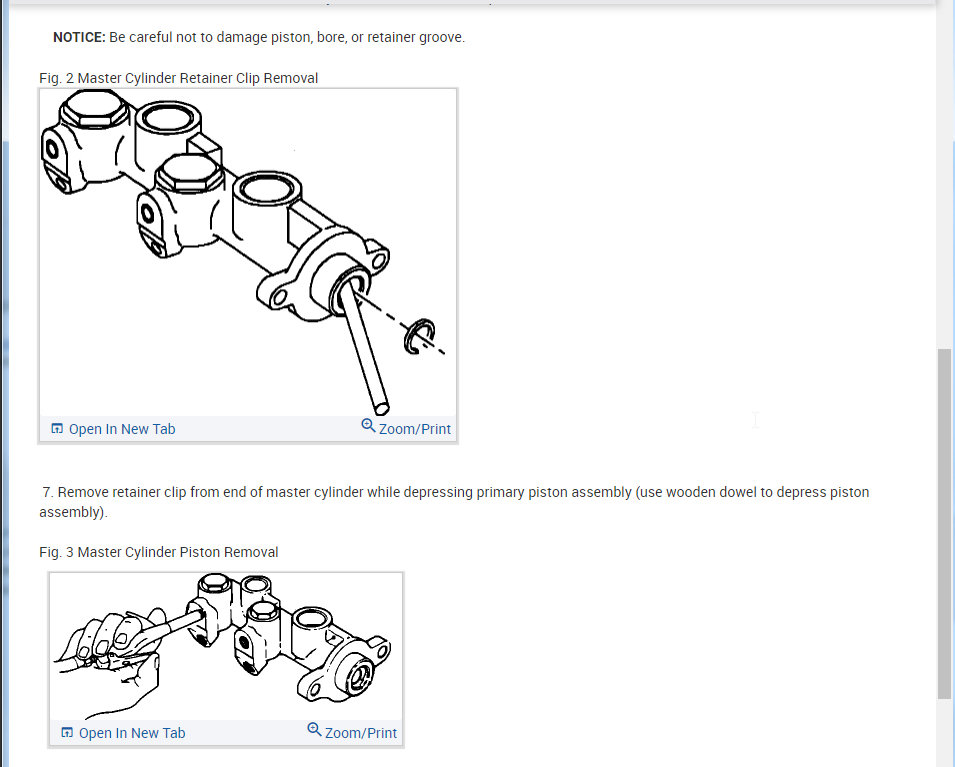 NOTICE: Be careful not to damage piston, bore, or retainer groove.

Fig. 2 Master Cylinder Retainer Clip Removal

Open In New Tab

Zoom/Print

7. Remove retainer clip from end of master cylinder while depressing primary piston assembly (use wooden dowel to depress piston assembly).

Fig. 3 Master Cylinder Piston Removal

Open In New Tab

Zoom/Print