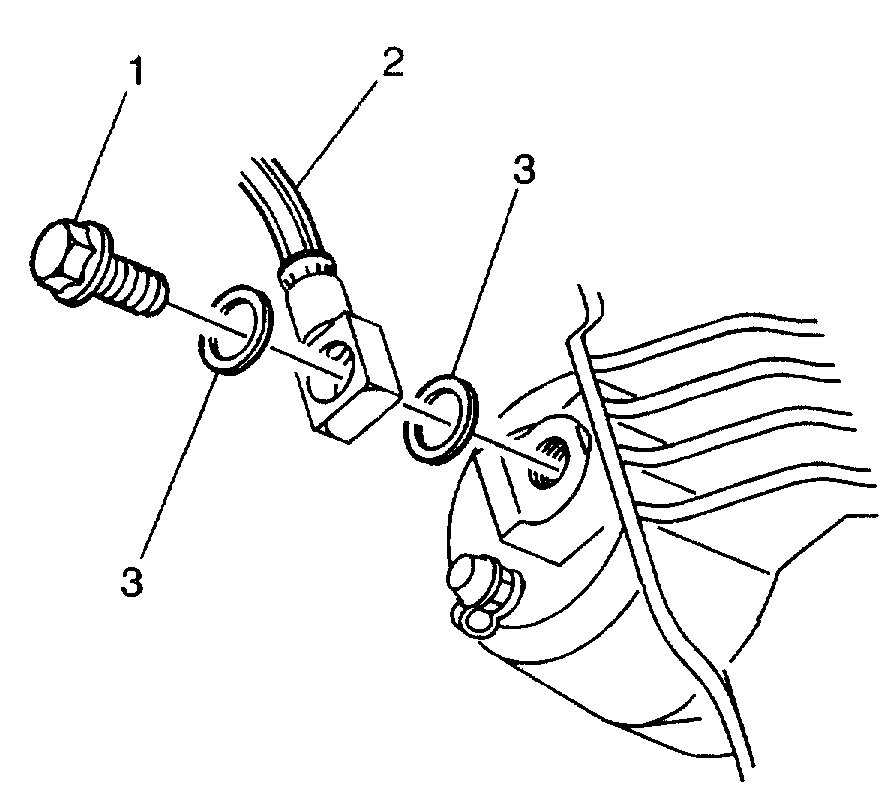 1
2
3
3