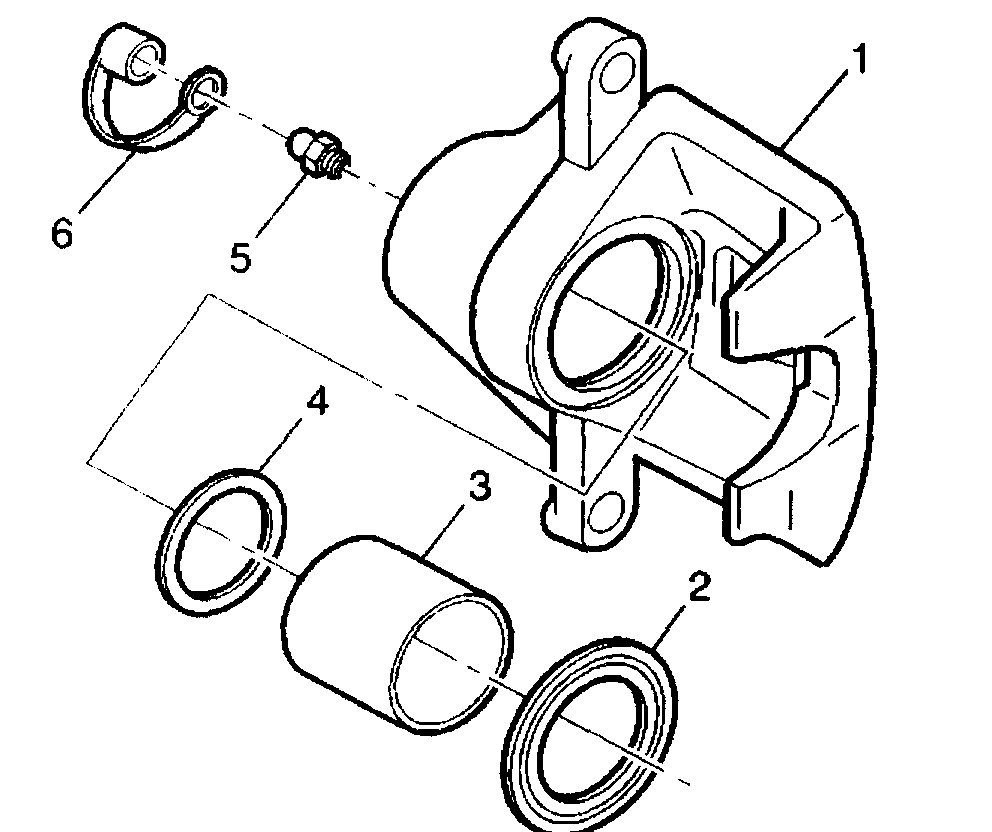 1
6
5
4
3
2