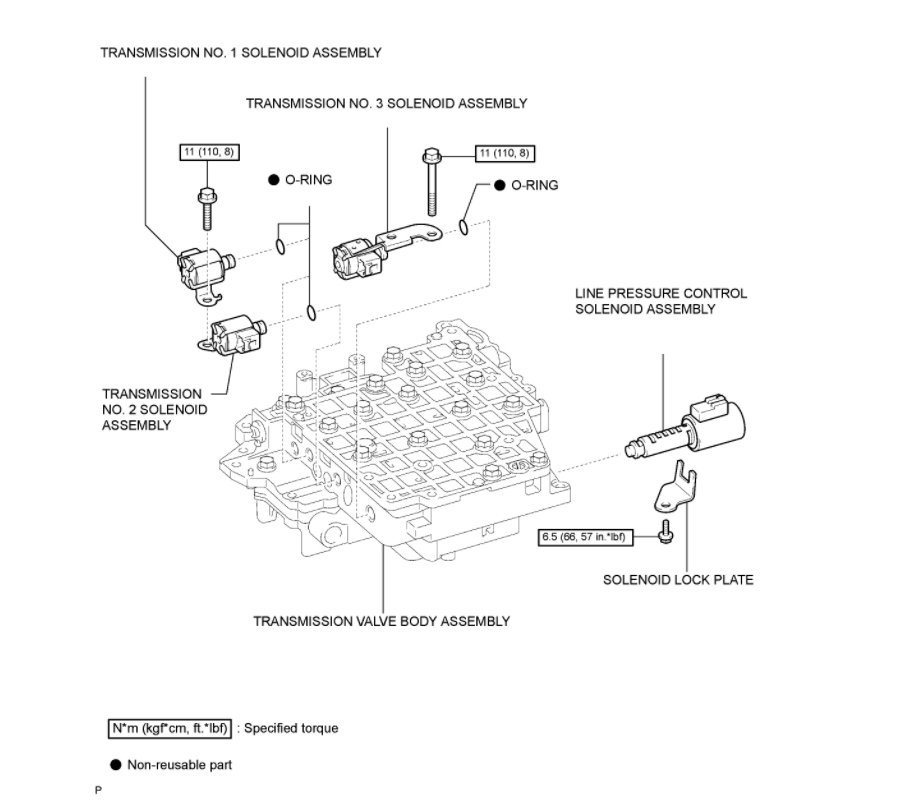 TRANSMISSION NO. 1 SOLENOID ASSEMBLY

TRANSMISSION NO. 3 SOLENOID ASSEMBLY

11 (110, 8)

11 (110, 8)

● O-RING

● O-RING

LINE PRESSURE CONTROL SOLENOID ASSEMBLY

TRANSMISSION NO. 2 SOLENOID ASSEMBLY

6.5 (66, 57 in.*lbf)

SOLENOID LOCK PLATE

TRANSMISSION VALVE BODY ASSEMBLY

N*m (kgf*cm, ft.*lbf) : Specified torque

● Non-reusable part

P