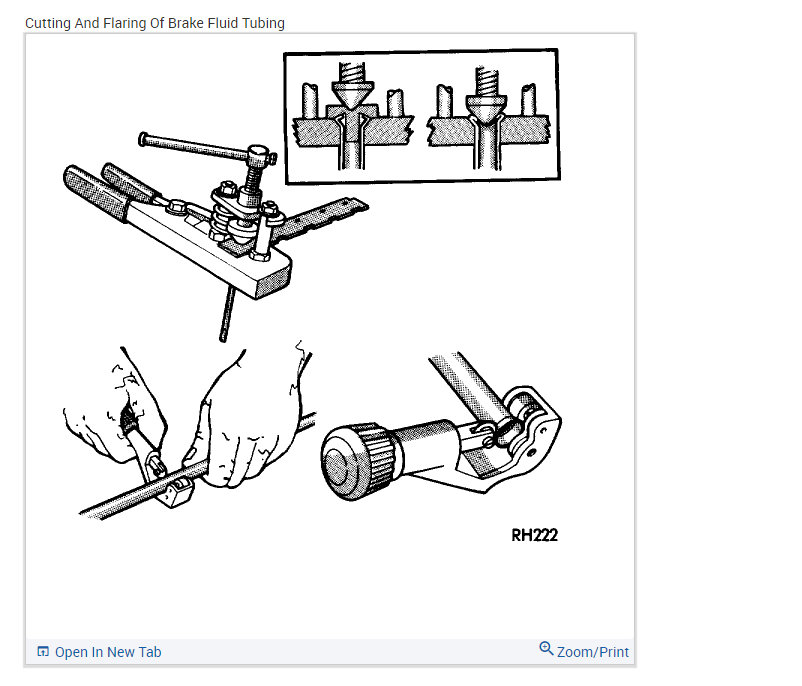 Cutting And Flaring Of Brake Fluid Tubing

RH222

Open In New Tab

Zoom/Print