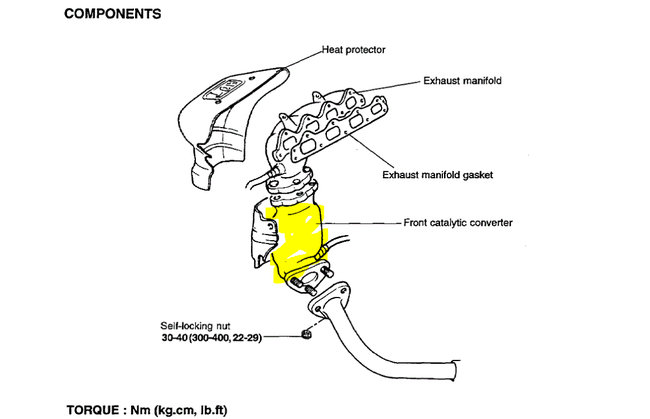 COMPONENTS

Heat protector

Exhaust manifold

Exhaust manifold gasket

Front catalytic converter

Self-locking nut
30-40 (300-400, 22-29)

TORQUE : Nm (kg.cm, lb.ft)