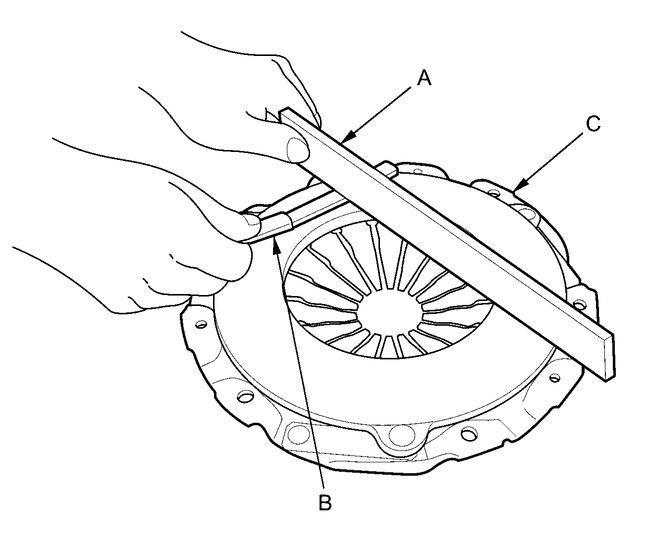 A
C
B