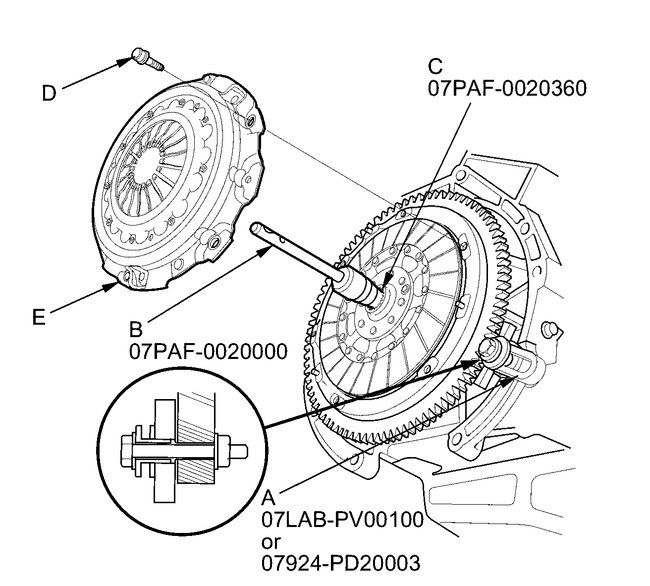 D

C
07PAF-0020360

E

B
07PAF-0020000

A
07LAB-PV00100
or
07924-PD20003