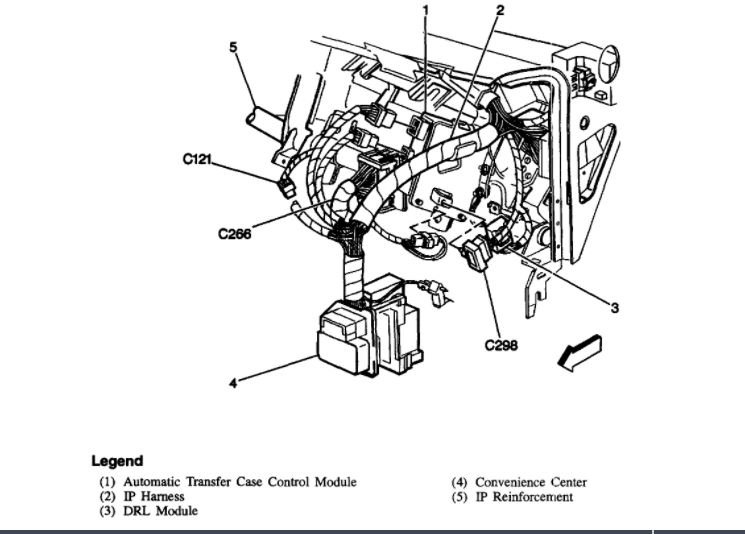 1
2
5
C121
C266
3
C298
4

Legend
(1) Automatic Transfer Case Control Module
(2) IP Harness
(3) DRL Module
(4) Convenience Center
(5) IP Reinforcement