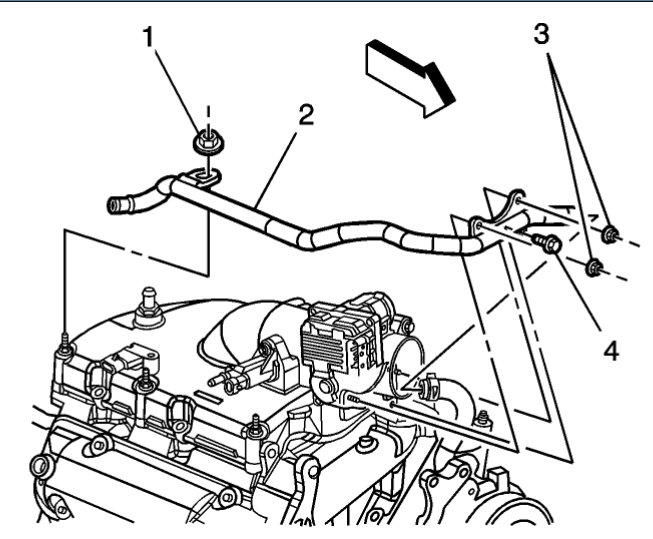 1
2
3
4