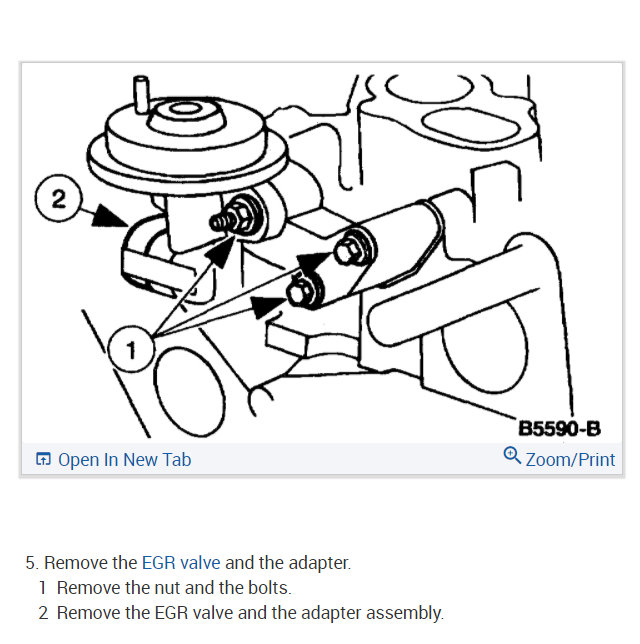 2

1

B5590-B

Open In New Tab

Zoom/Print

5. Remove the EGR valve and the adapter.
1 Remove the nut and the bolts.
2 Remove the EGR valve and the adapter assembly.