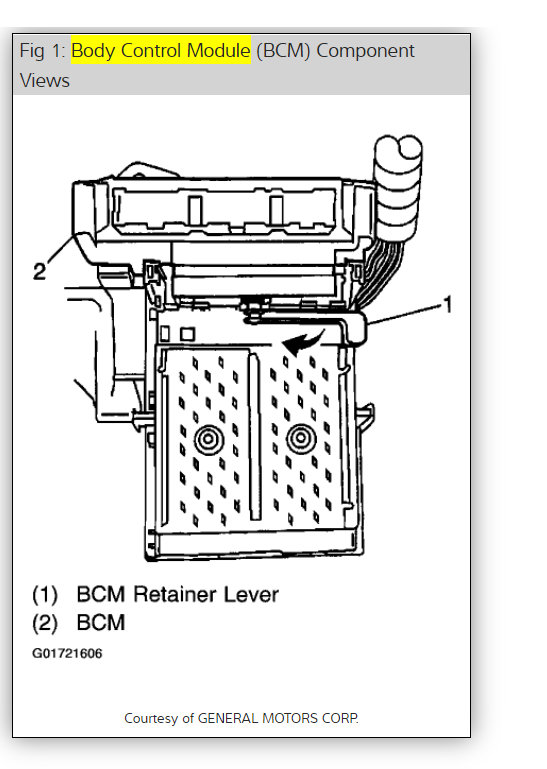 Fig 1: Body Control Module (BCM) Component Views

2

1

(1) BCM Retainer Lever
(2) BCM

G01721606

Courtesy of GENERAL MOTORS CORP.