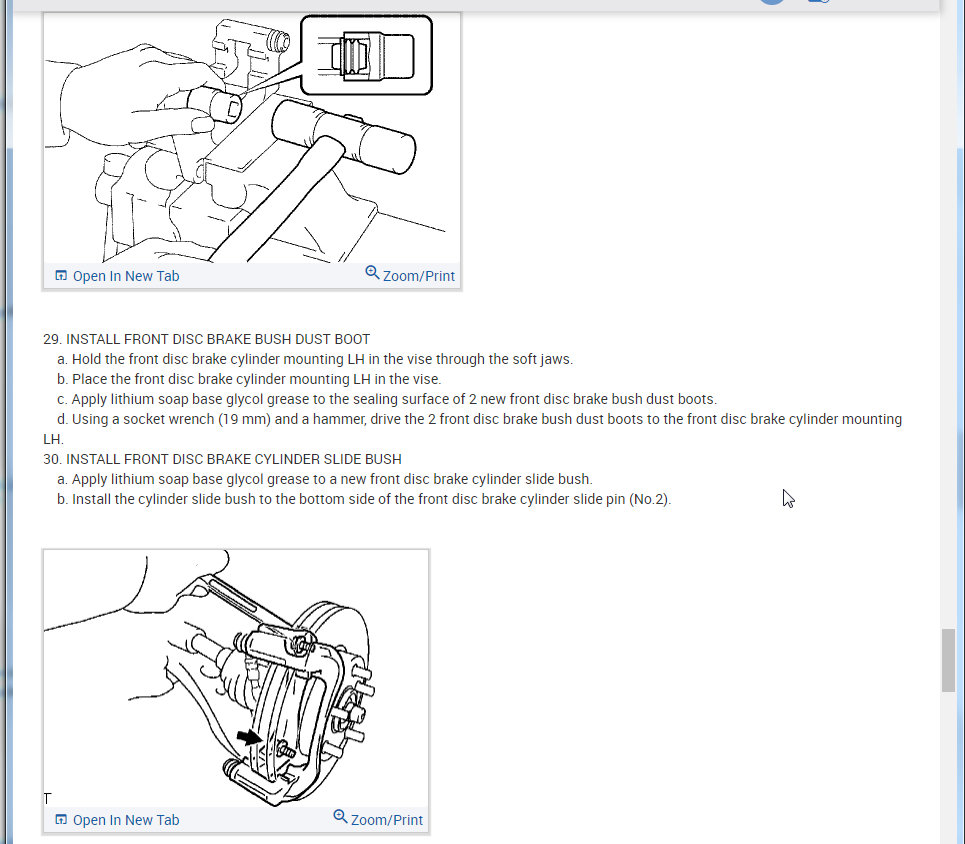 Open In New Tab
Zoom/Print

29. INSTALL FRONT DISC BRAKE BUSH DUST BOOT
a. Hold the front disc brake cylinder mounting LH in the vise through the soft jaws.
b. Place the front disc brake cylinder mounting LH in the vise.
c. Apply lithium soap base glycol grease to the sealing surface of 2 new front disc brake bush dust boots.
d. Using a socket wrench (19 mm) and a hammer, drive the 2 front disc brake bush dust boots to the front disc brake cylinder mounting LH.
30. INSTALL FRONT DISC BRAKE CYLINDER SLIDE BUSH
a. Apply lithium soap base glycol grease to a new front disc brake cylinder slide bush.
b. Install the cylinder slide bush to the bottom side of the front disc brake cylinder slide pin (No.2).

T
Open In New Tab
Zoom/Print