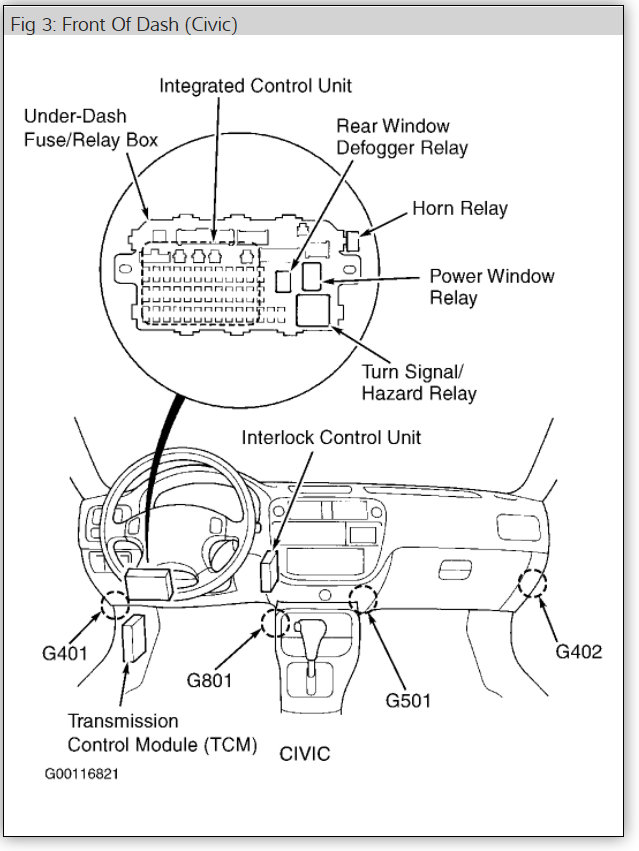 Fig 3: Front Of Dash (Civic)

Integrated Control Unit

Under-Dash Fuse/Relay Box

Rear Window Defogger Relay

Horn Relay

Power Window Relay

Turn Signal/ Hazard Relay

Interlock Control Unit

G401

G801

G501

G402

Transmission Control Module (TCM)

CIVIC

G00116821