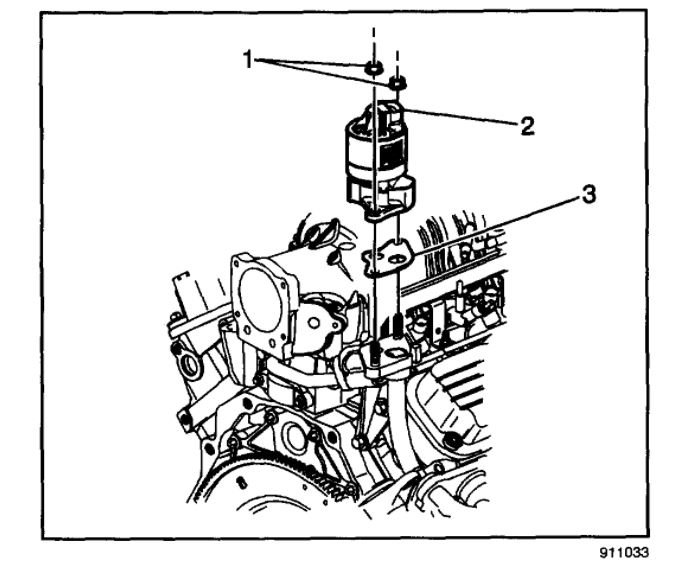 1
2
3
911033