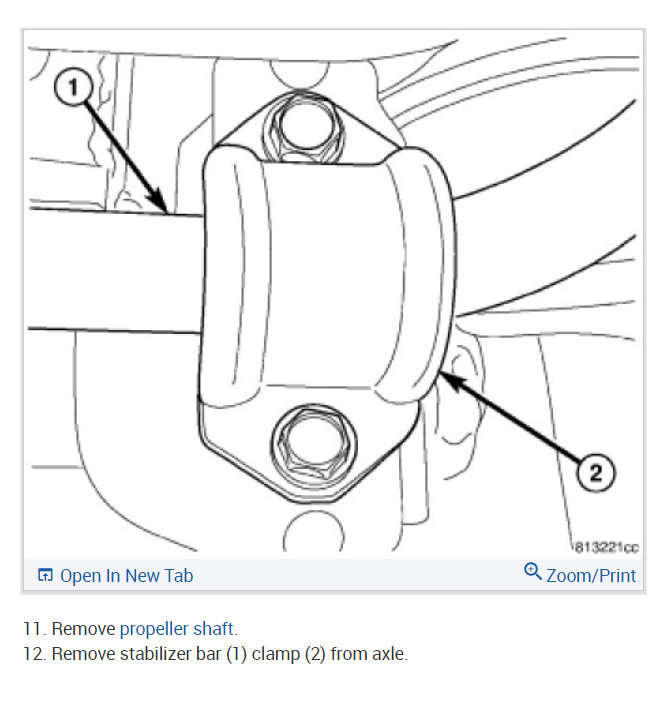 1

2

813221cc

Open In New Tab

Zoom/Print

11. Remove propeller shaft.
12. Remove stabilizer bar (1) clamp (2) from axle.