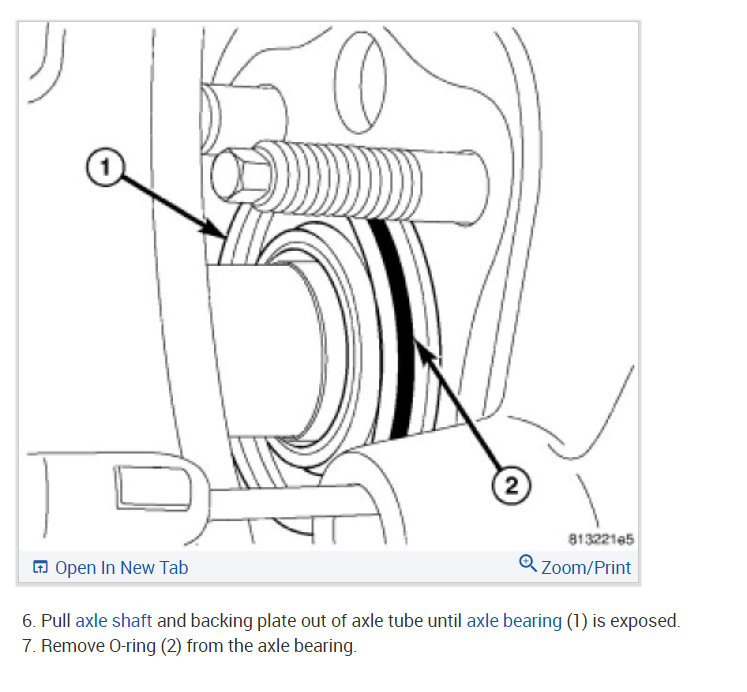 1

2

813221e5

Open In New Tab

Zoom/Print

6. Pull axle shaft and backing plate out of axle tube until axle bearing (1) is exposed.
7. Remove O-ring (2) from the axle bearing.